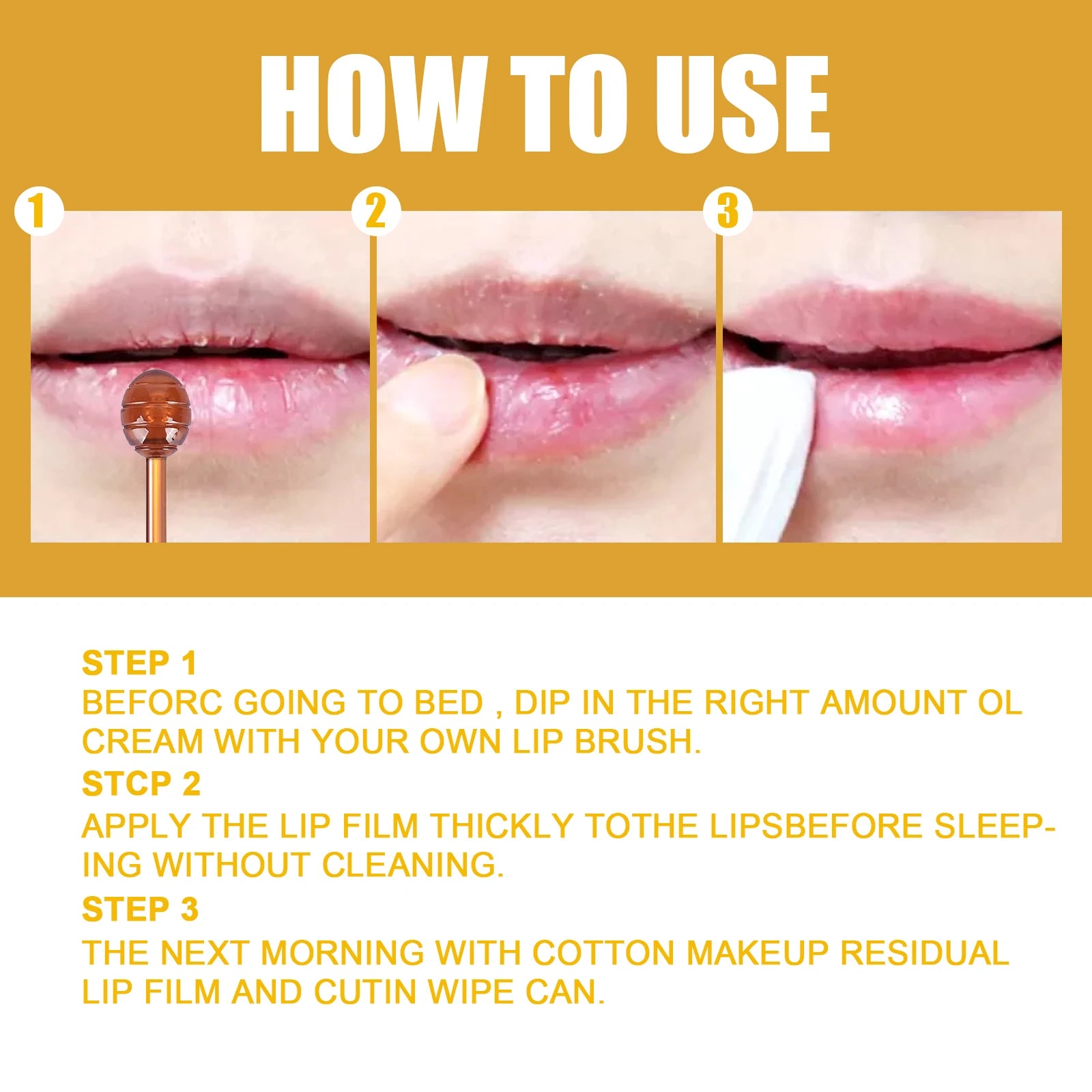 HOW TO USE

1

2

3

STEP 1
BEFORC GOING TO BED , DIP IN THE RIGHT AMOUNT OL CREAM WITH YOUR OWN LIP BRUSH.
STCP 2
APPLY THE LIP FILM THICKLY TOTHE LIPSBEFORE SLEEPING WITHOUT CLEANING.
STEP 3
THE NEXT MORNING WITH COTTON MAKEUP RESIDUAL LIP FILM AND CUTIN WIPE CAN.